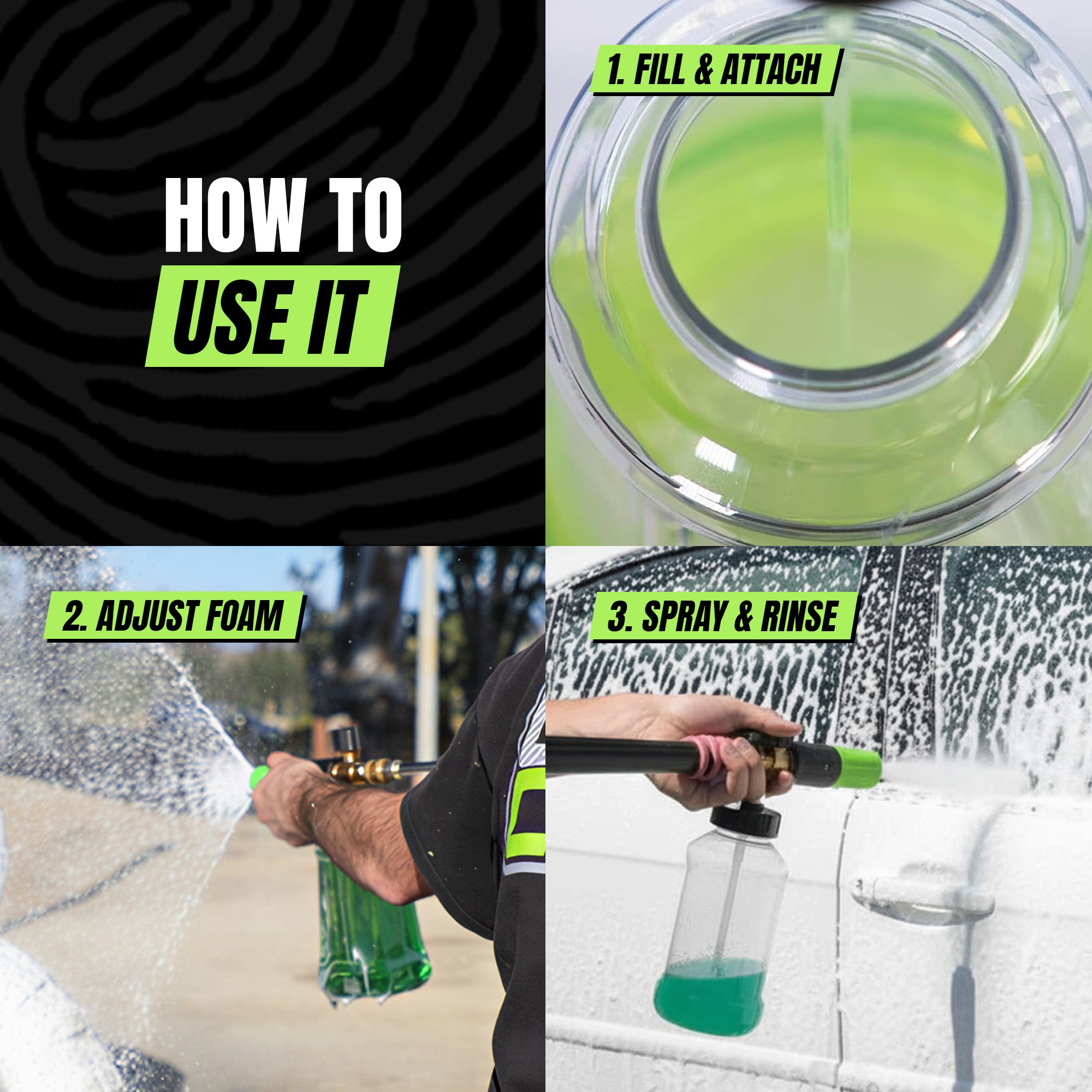 HOW TO
USE IT

1. FILL & ATTACH

2. ADJUST FOAM

3. SPRAY & RINSE