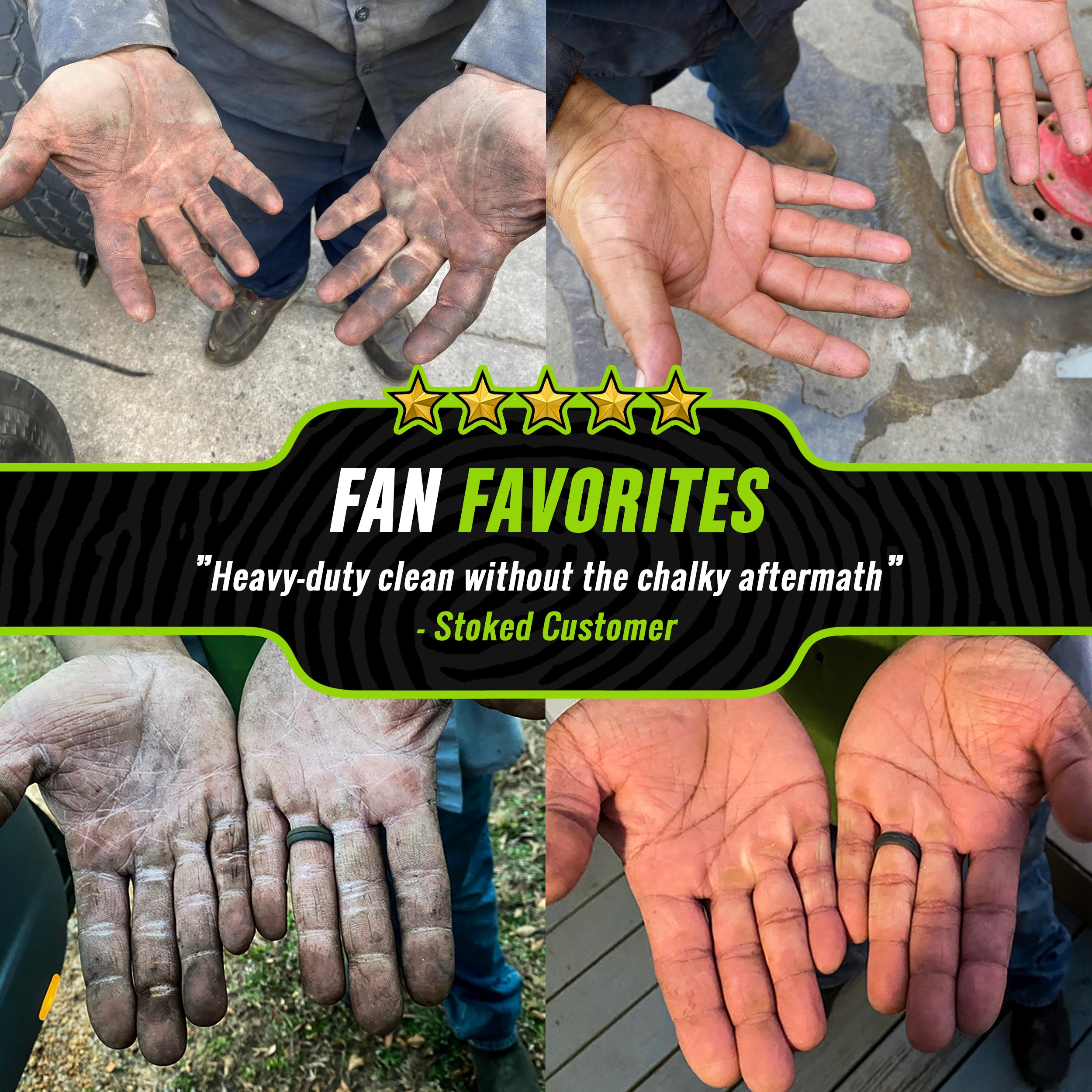 FAN FAVORITES

"Heavy-duty clean without the chalky aftermath"

- Stoked Customer