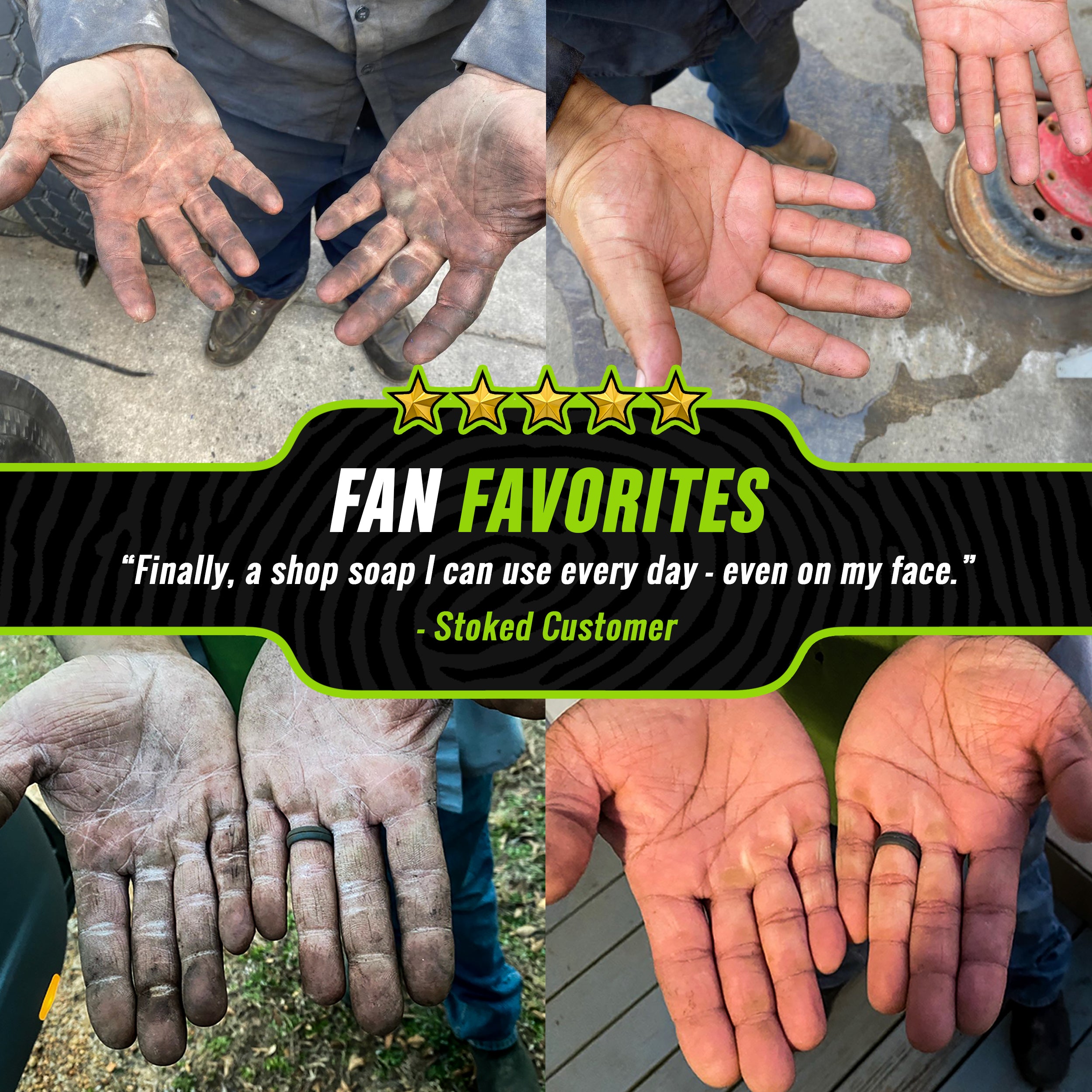 FAN FAVORITES

“Finally, a shop soap I can use every day - even on my face.”

- Stoked Customer