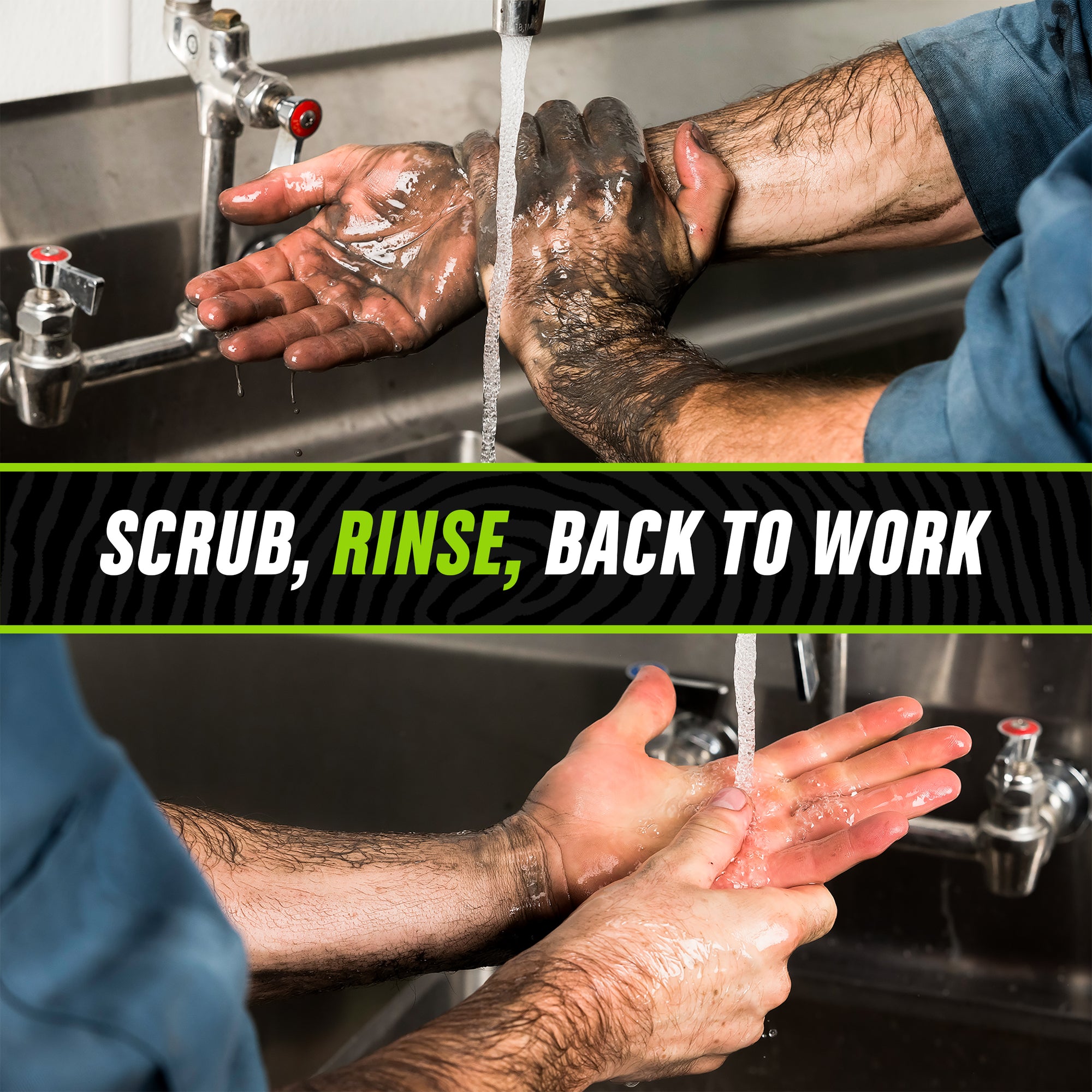 SCRUB, RINSE, BACK TO WORK