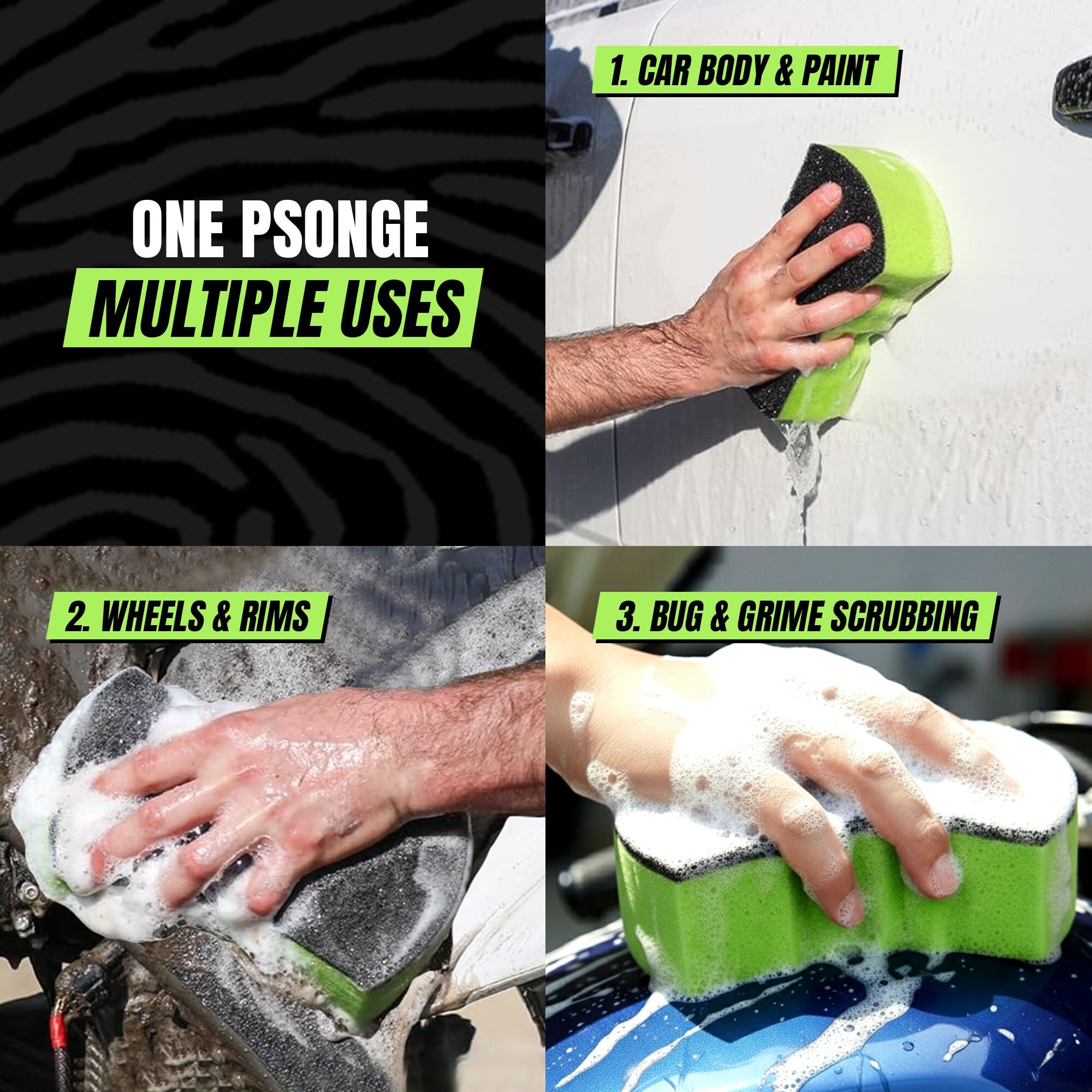 ONE PSONGE
MULTIPLE USES

1. CAR BODY & PAINT

2. WHEELS & RIMS

3. BUG & GRIME SCRUBBING