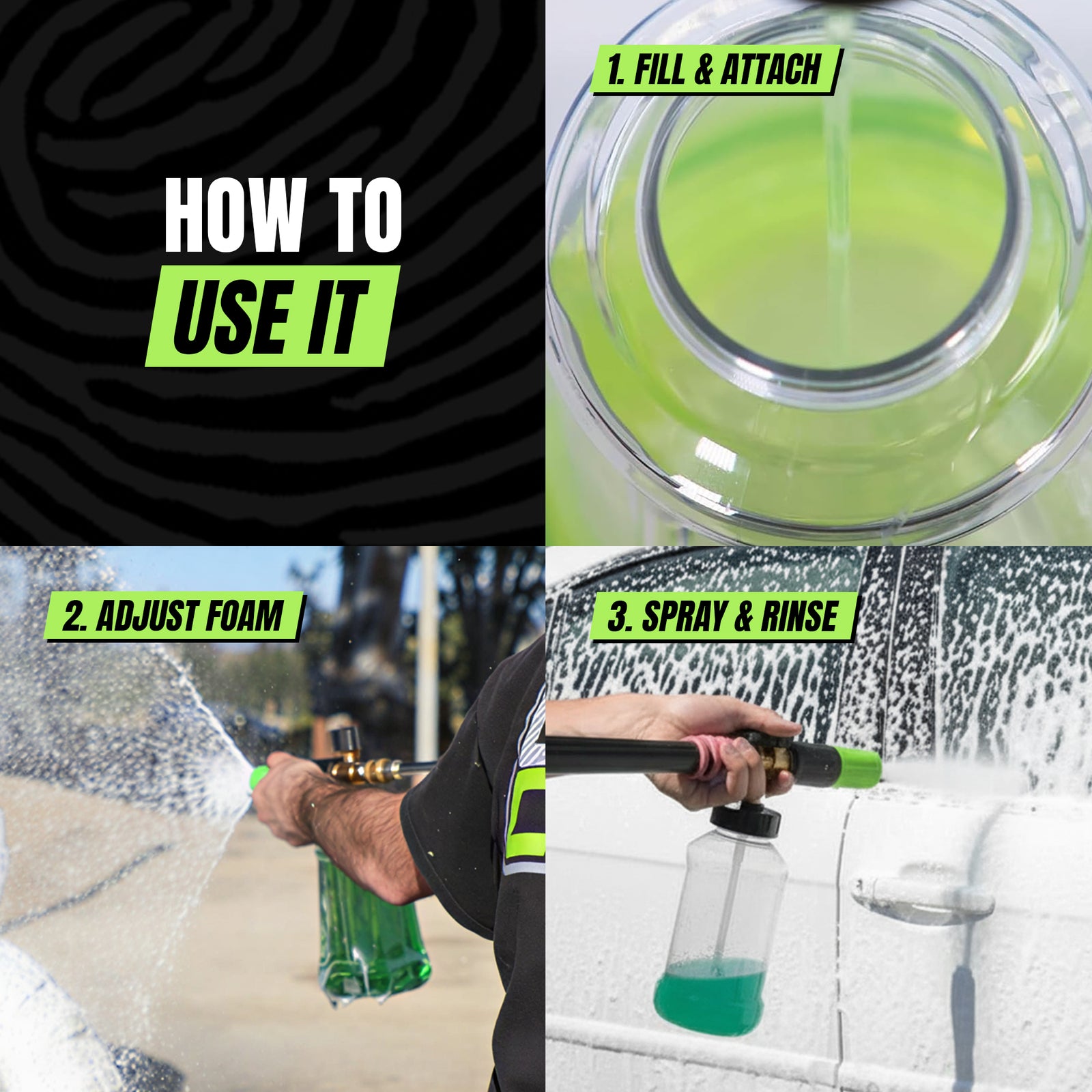 HOW TO
USE IT

1. FILL & ATTACH

2. ADJUST FOAM

3. SPRAY & RINSE