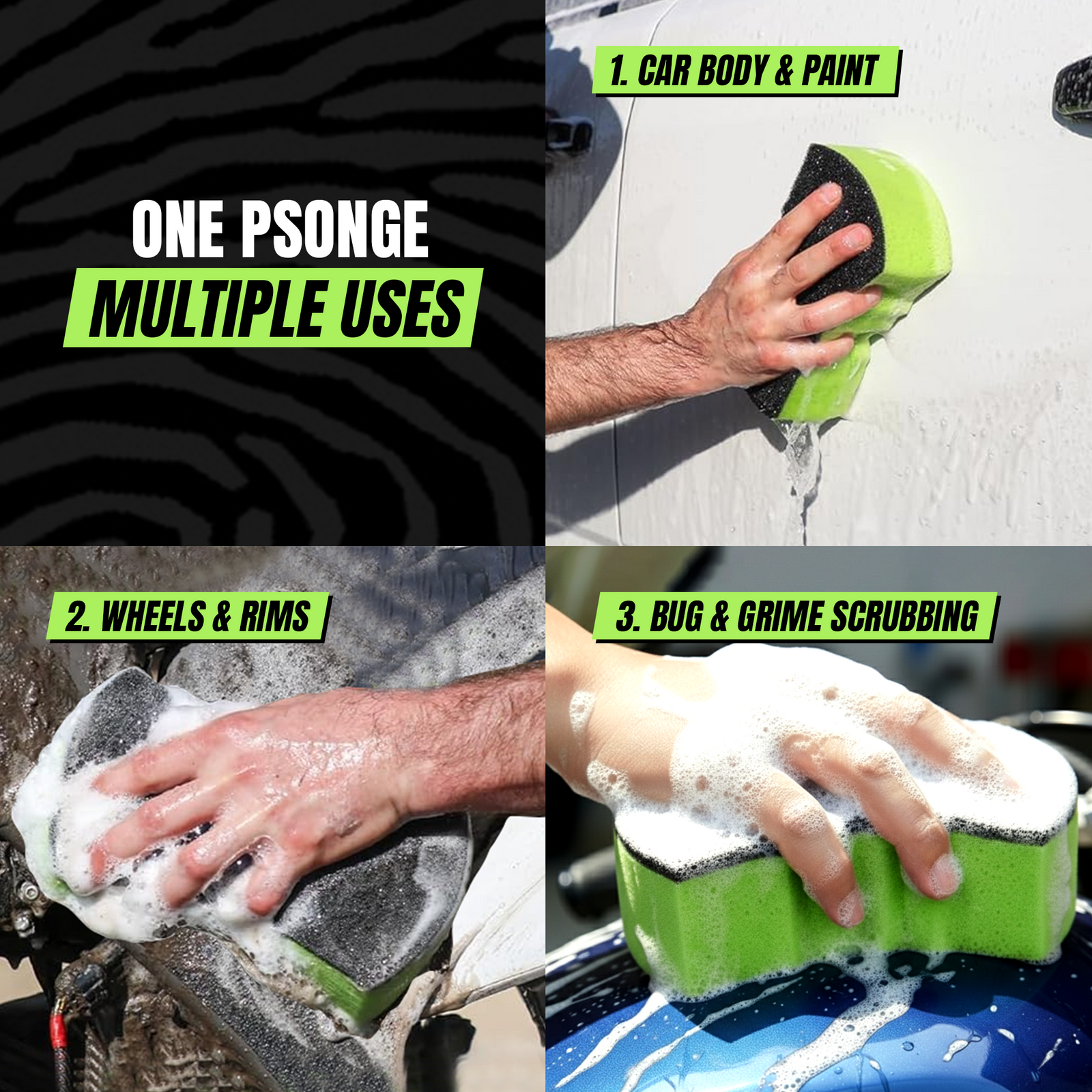 ONE PSONGE
MULTIPLE USES

1. CAR BODY & PAINT

2. WHEELS & RIMS

3. BUG & GRIME SCRUBBING