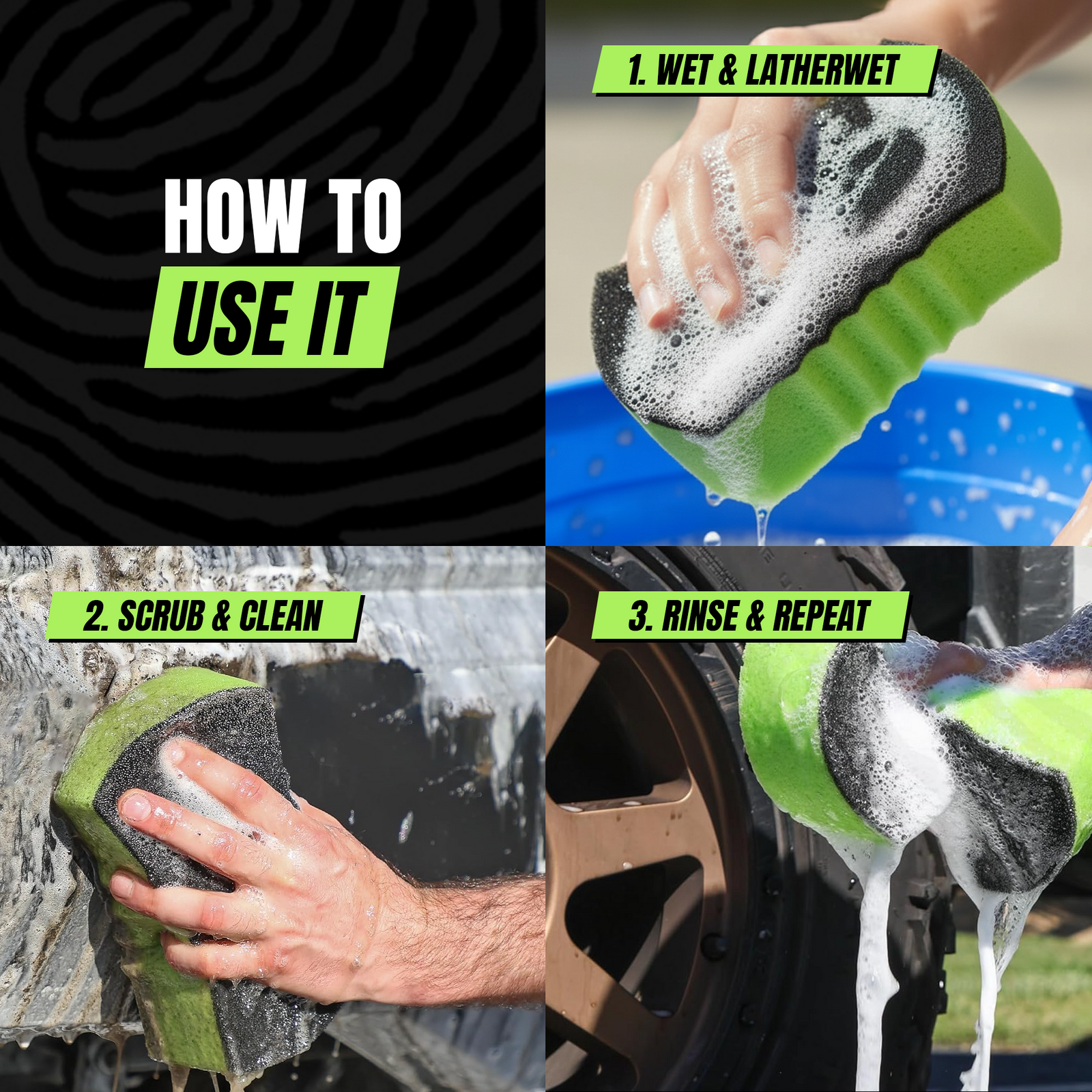 HOW TO
USE IT

1. WET & LATHERWET

2. SCRUB & CLEAN

3. RINSE & REPEAT